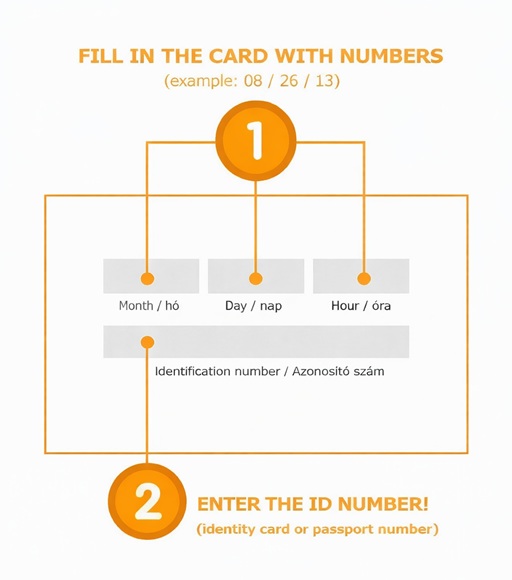 FILL IN THE CARD WITH NUMBERS
(example: 08 / 26 / 13)

1

Month / hó
Day / nap
Hour / óra

Identification number / Azonosító szám

2

ENTER THE ID NUMBER!
(identity card or passport number)